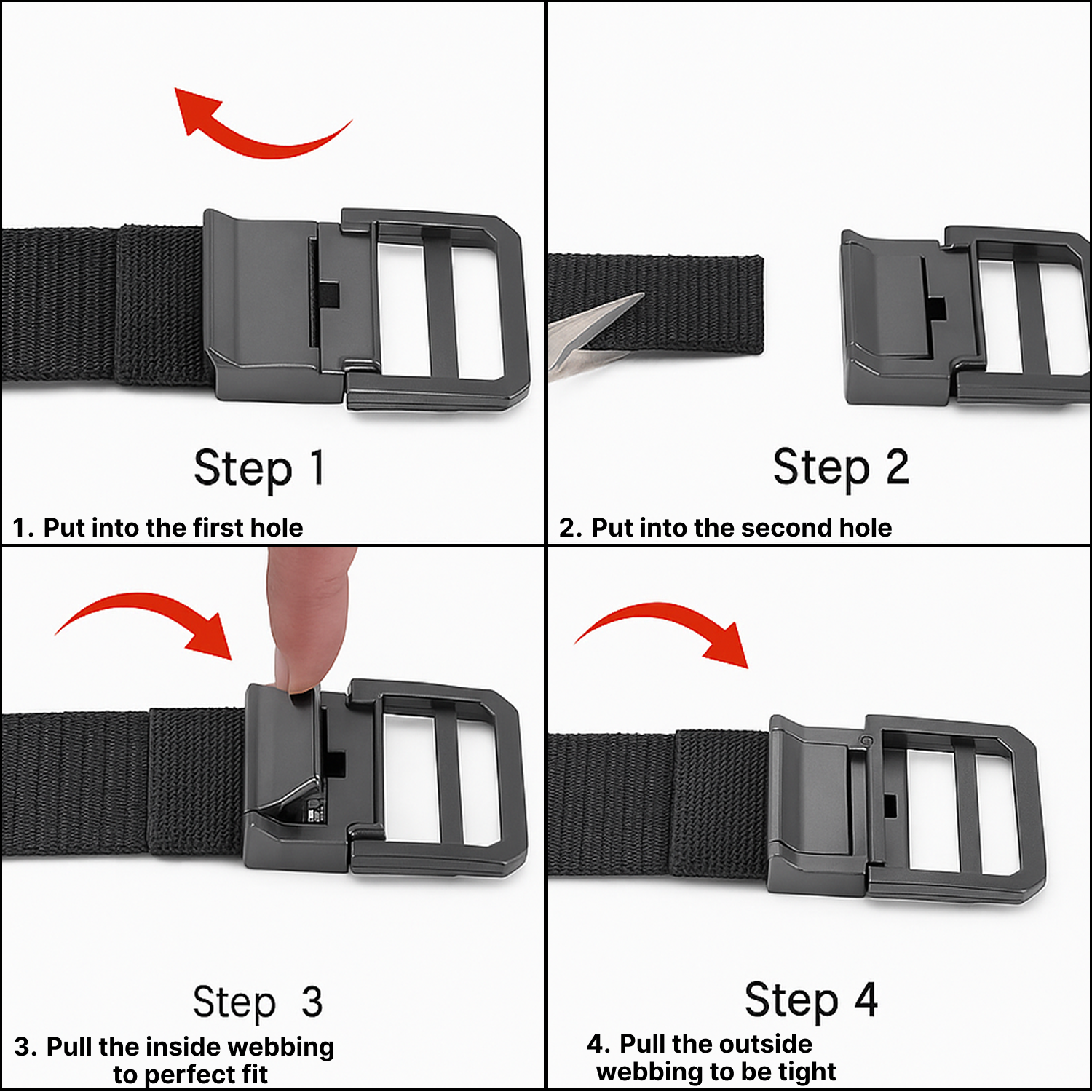 Step 1

1. Put into the first hole

Step 2

2. Put into the second hole

Step 3

3. Pull the inside webbing to perfect fit

Step 4

4. Pull the outside webbing to be tight