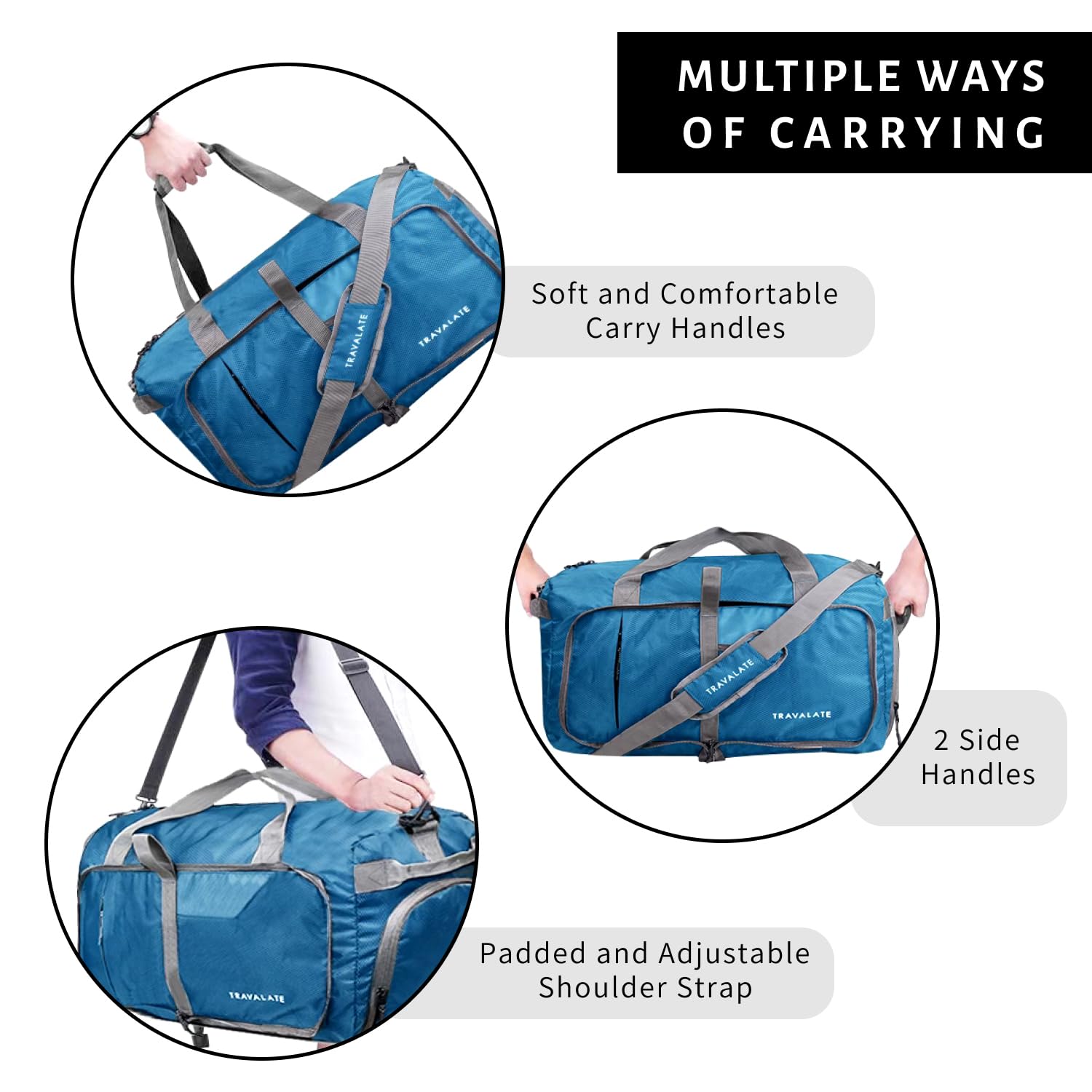 MULTIPLE WAYS OF CARRYING

TRAVALATE

TRAVALATE

Soft and Comfortable Carry Handles

TRAVALATE

TRAVALATE

2 Side Handles

TRAVALATE

Padded and Adjustable Shoulder Strap