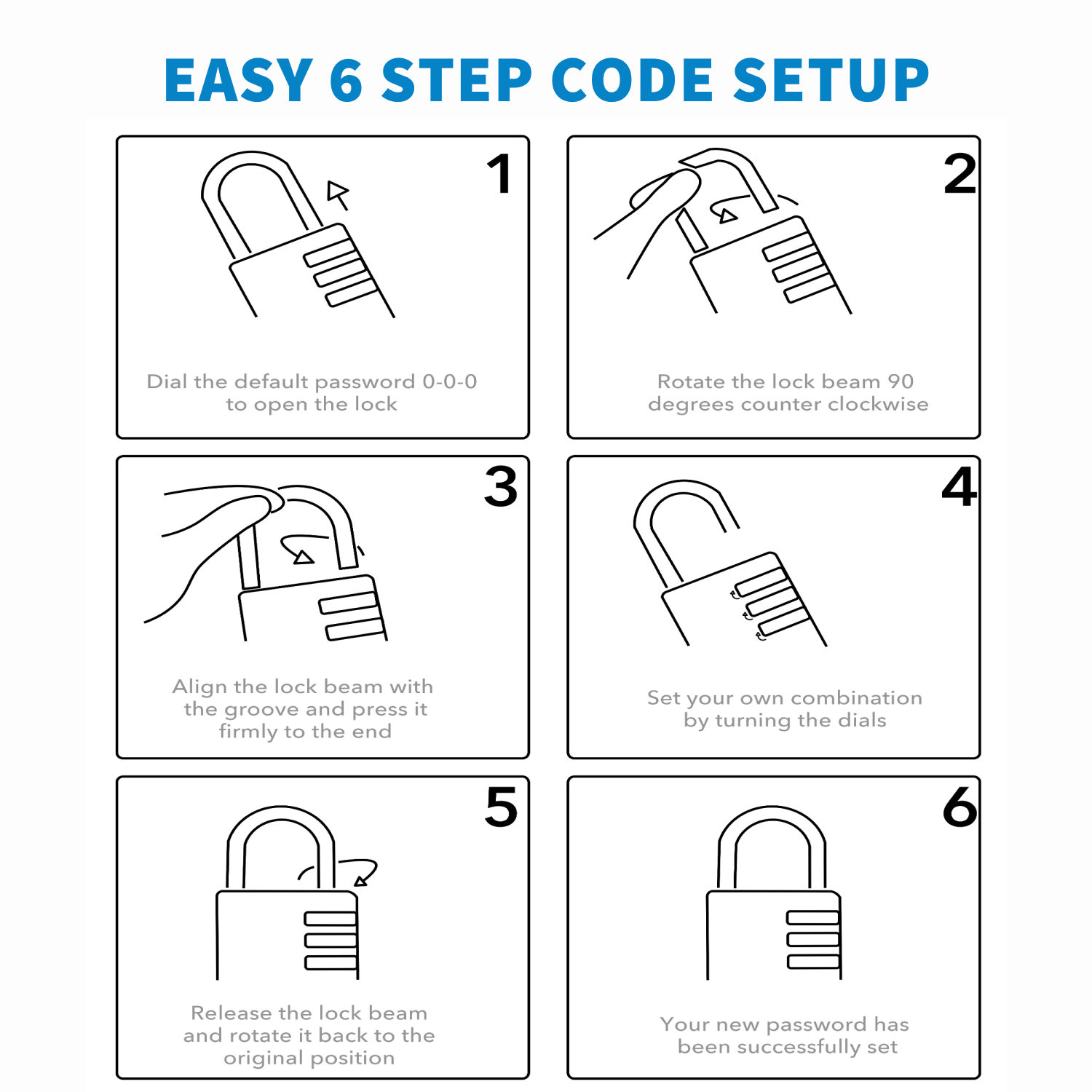 EASY 6 STEP CODE SETUP

1
Dial the default password 0-0-0 to open the lock

2
Rotate the lock beam 90 degrees counter clockwise

3
Align the lock beam with the groove and press it firmly to the end

4
Set your own combination by turning the dials

5
Release the lock beam and rotate it back to the original position

6
Your new password has been successfully set