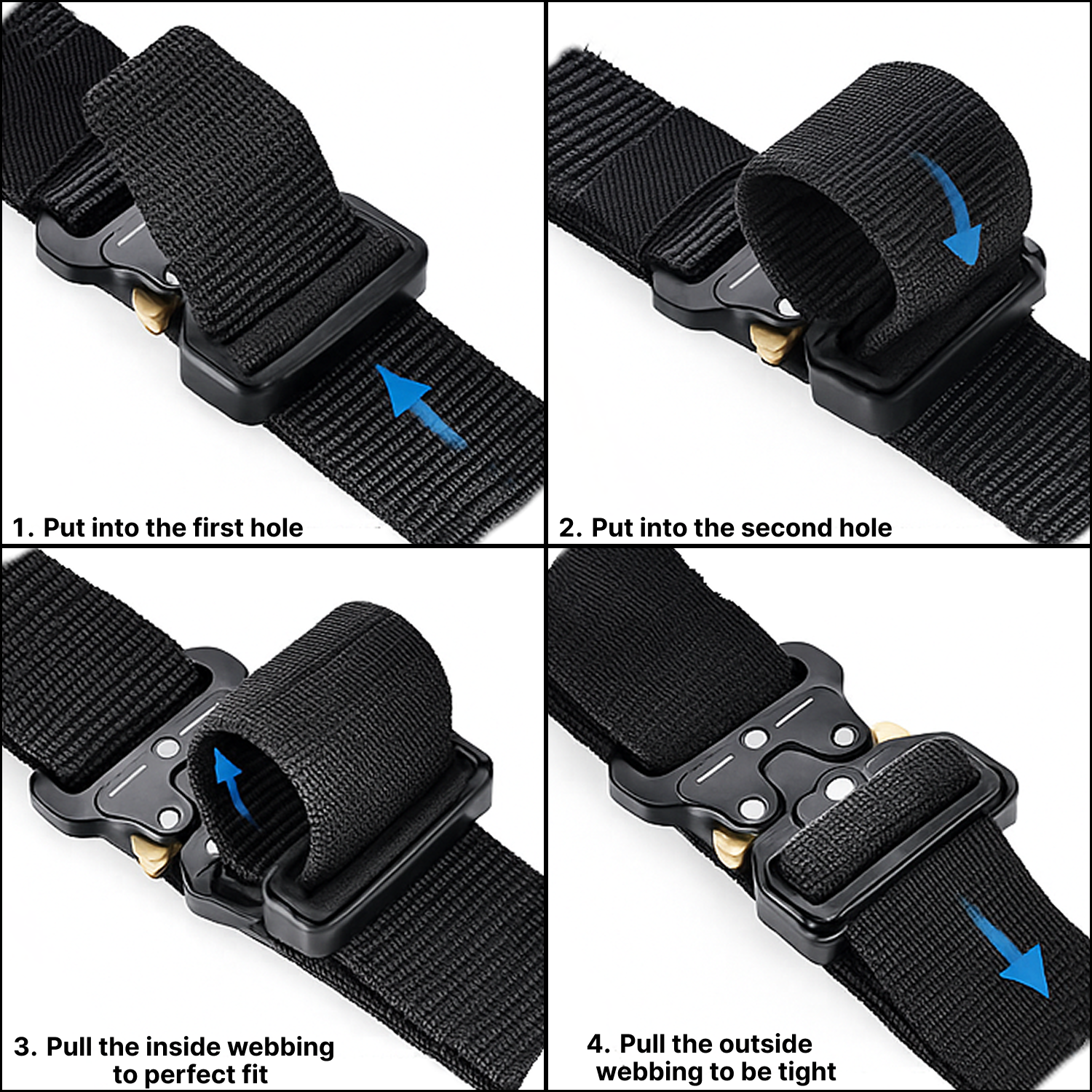 1. Put into the first hole

2. Put into the second hole

3. Pull the inside webbing to perfect fit

4. Pull the outside webbing to be tight